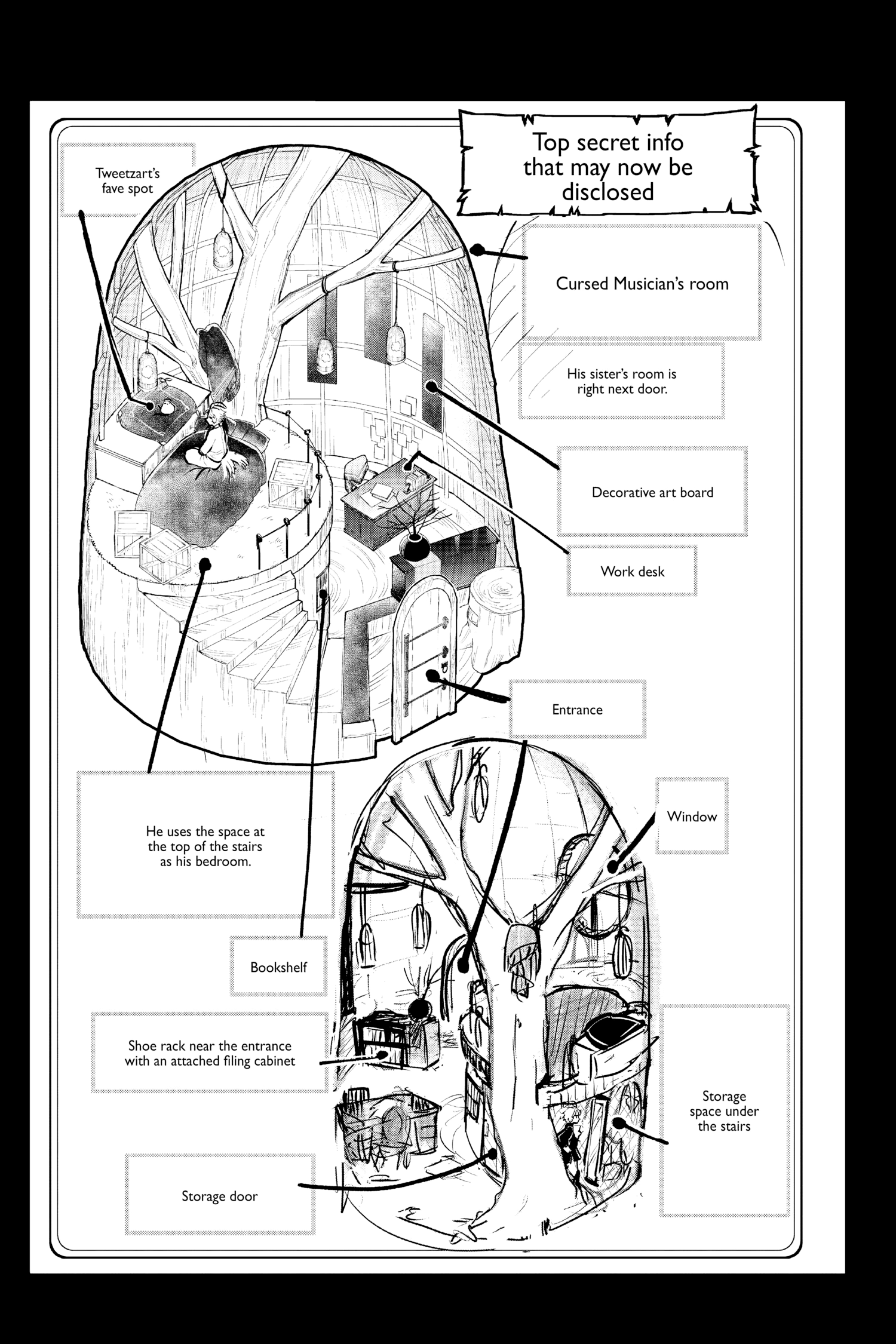 Top secret info that may now be disclosed

Tweetzart's fave spot

Cursed Musician's room

His sister's room is right next door.

Decorative art board

Work desk

Entrance

He uses the space at the top of the stairs as his bedroom.

Window

Bookshelf

Shoe rack near the entrance with an attached filing cabinet

Storage space under the stairs

Storage door